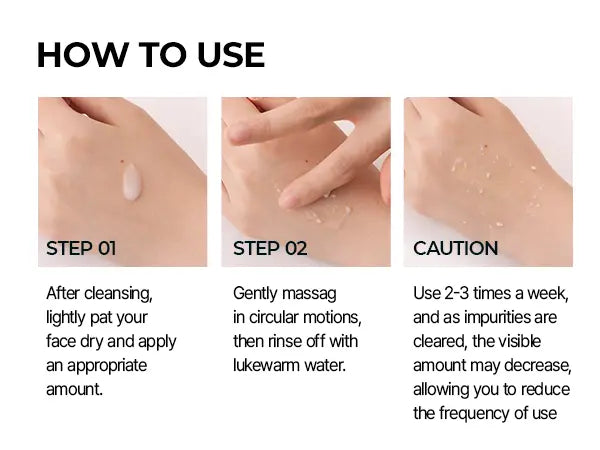 HOW TO USE

STEP 01

After cleansing, lightly pat your face dry and apply an appropriate amount.

STEP 02

Gently massag in circular motions, then rinse off with lukewarm water.

CAUTION

Use 2-3 times a week, and as impurities are cleared, the visible amount may decrease, allowing you to reduce the frequency of use